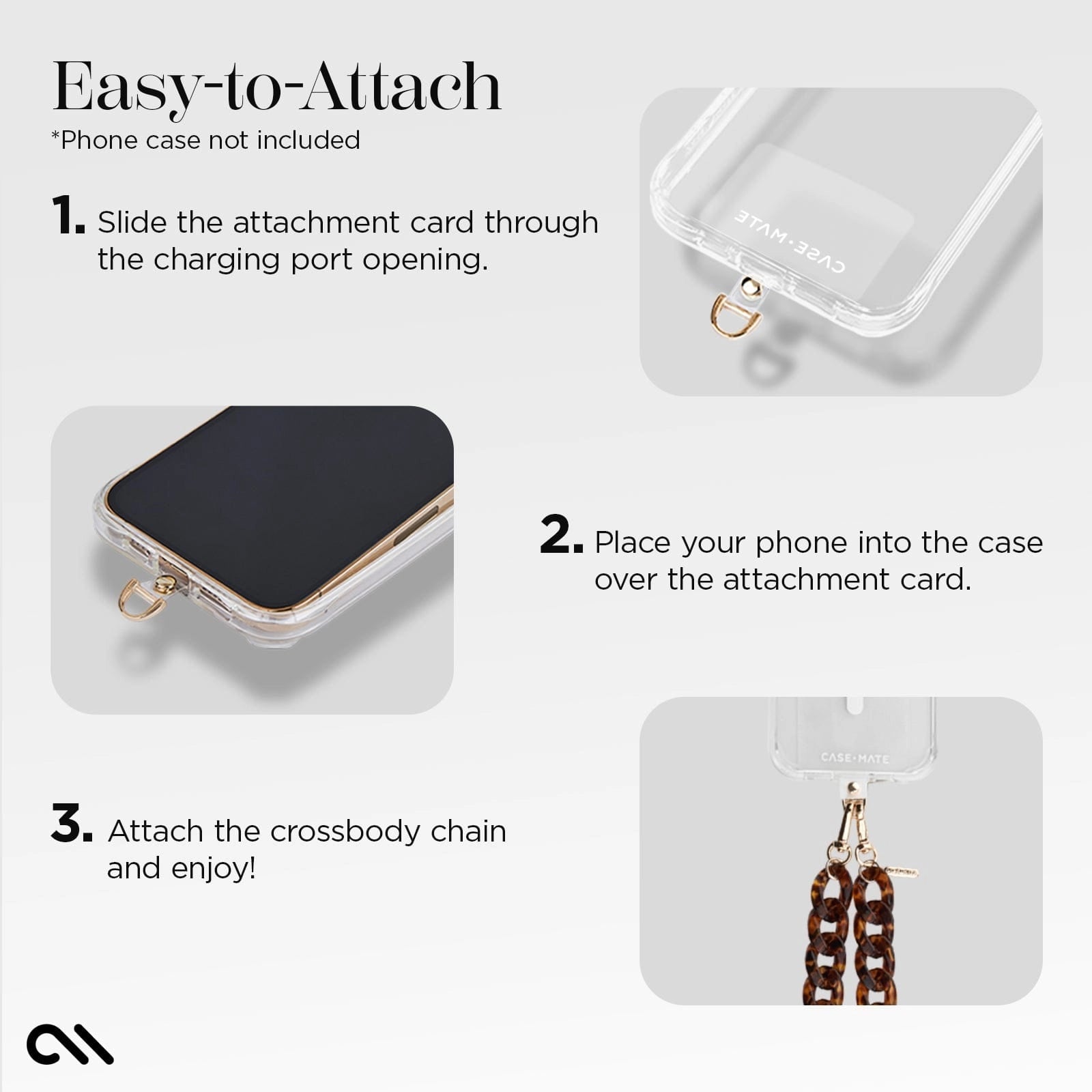 Easy-to-Attach
*Phone case not included

1. Slide the attachment card through the charging port opening.

CASE·MATE

2. Place your phone into the case over the attachment card.

3. Attach the crossbody chain and enjoy!

CASE·MATE